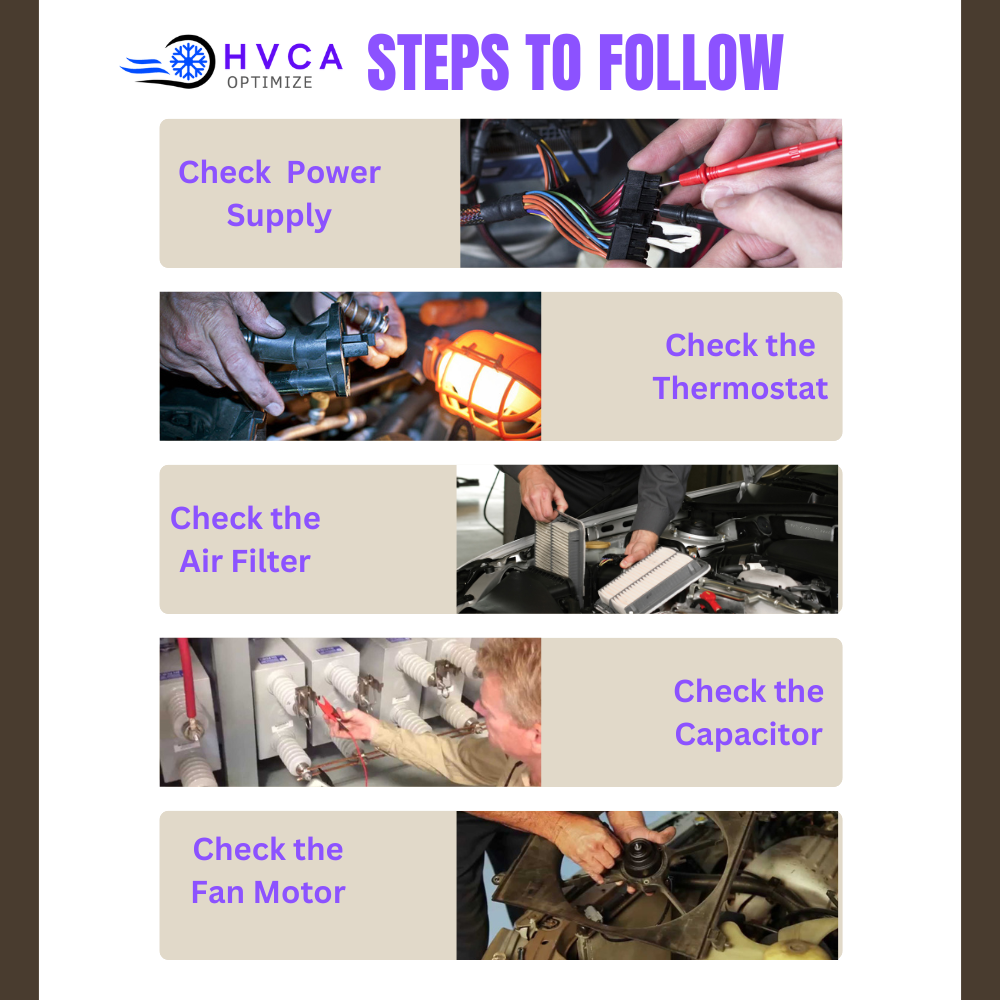 HVCA
OPTIMIZE

STEPS TO FOLLOW

Check Power Supply

Check the Thermostat

Check the Air Filter

Check the Capacitor

Check the Fan Motor